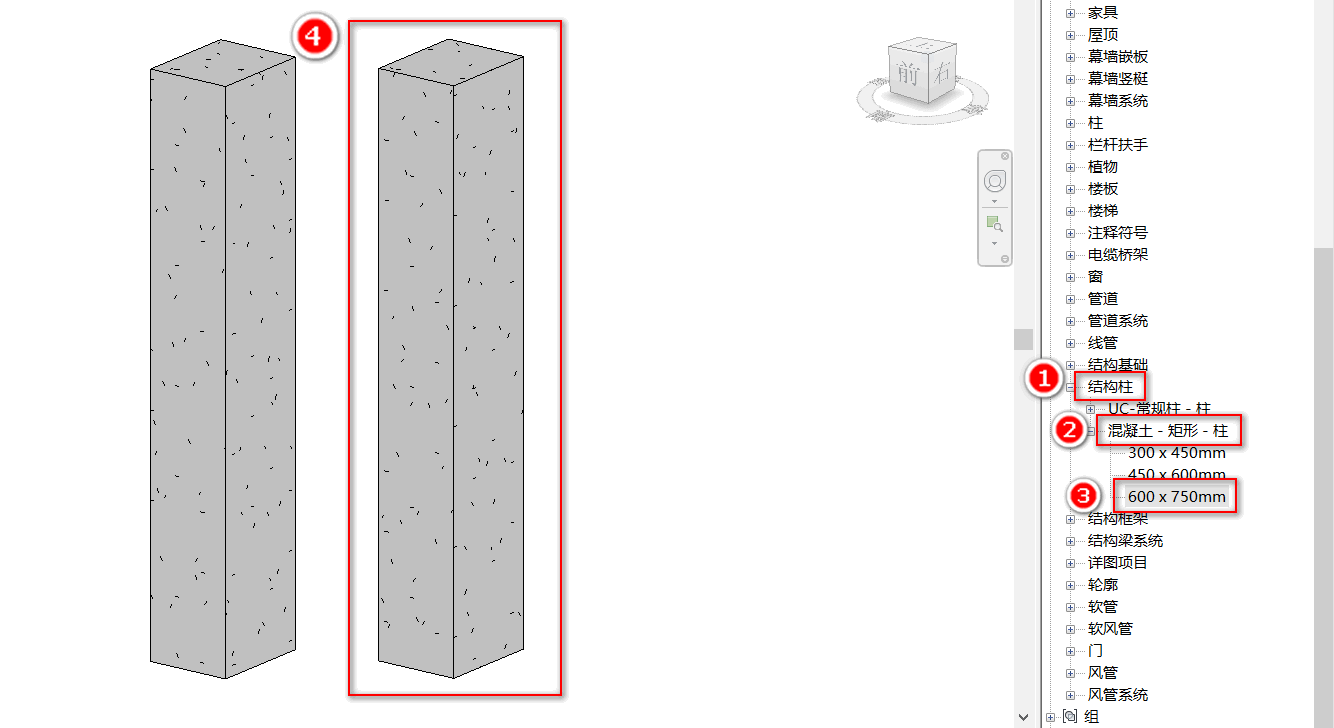 4

前 右

家具
屋顶
幕墙嵌板
幕墙竖梃
幕墙系统
柱
栏杆扶手
植物
楼板
楼梯
注释符号
电缆桥架
窗
管道
管道系统
线管
结构基础
1 结构柱
UC-常规柱 - 柱
2 混凝土 - 矩形 - 柱
300 x 450mm
450 x 600mm
3 600 x 750mm
结构框架
结构梁系统
详图项目
轮廓
软管
软风管
门
风管
风管系统
组